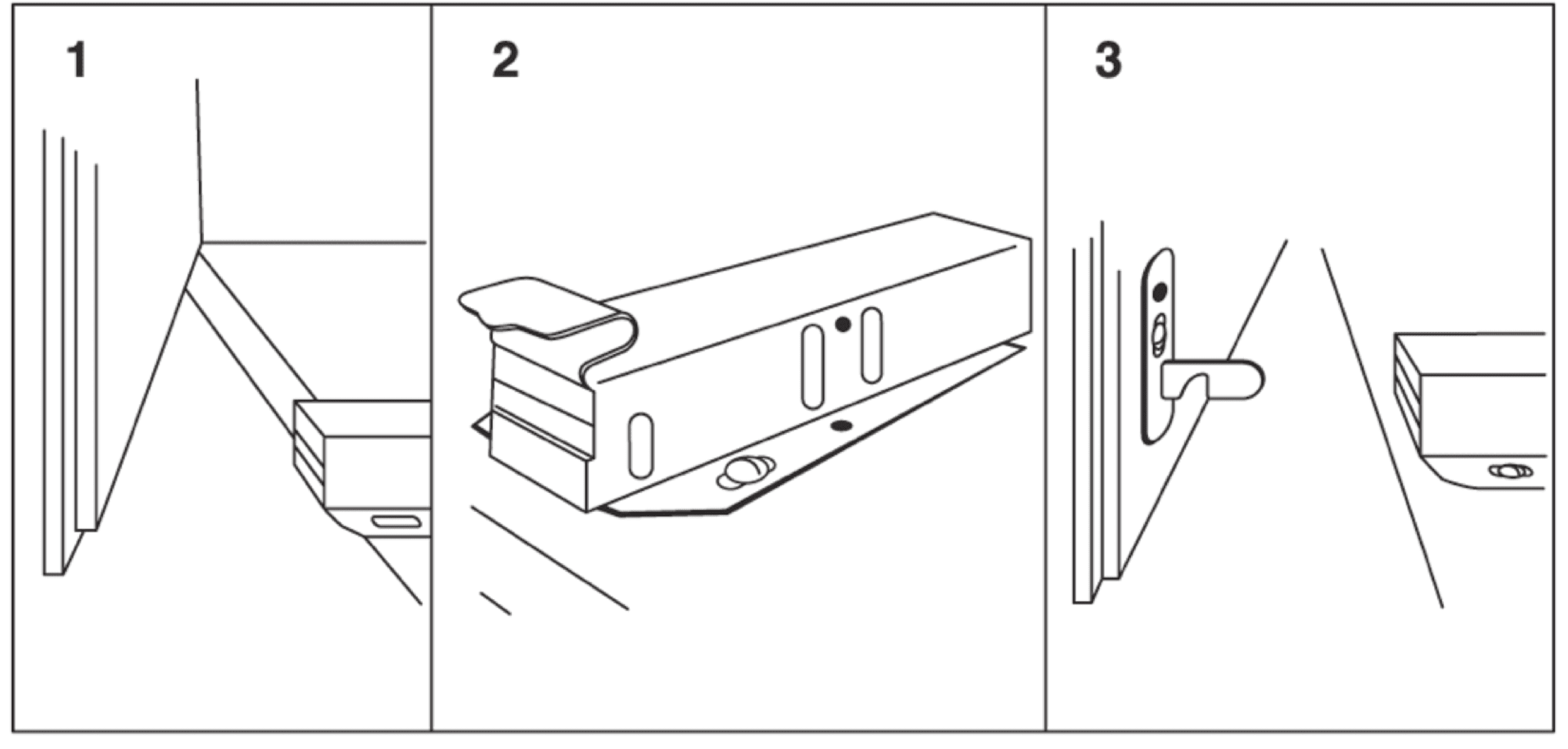 1

2

3